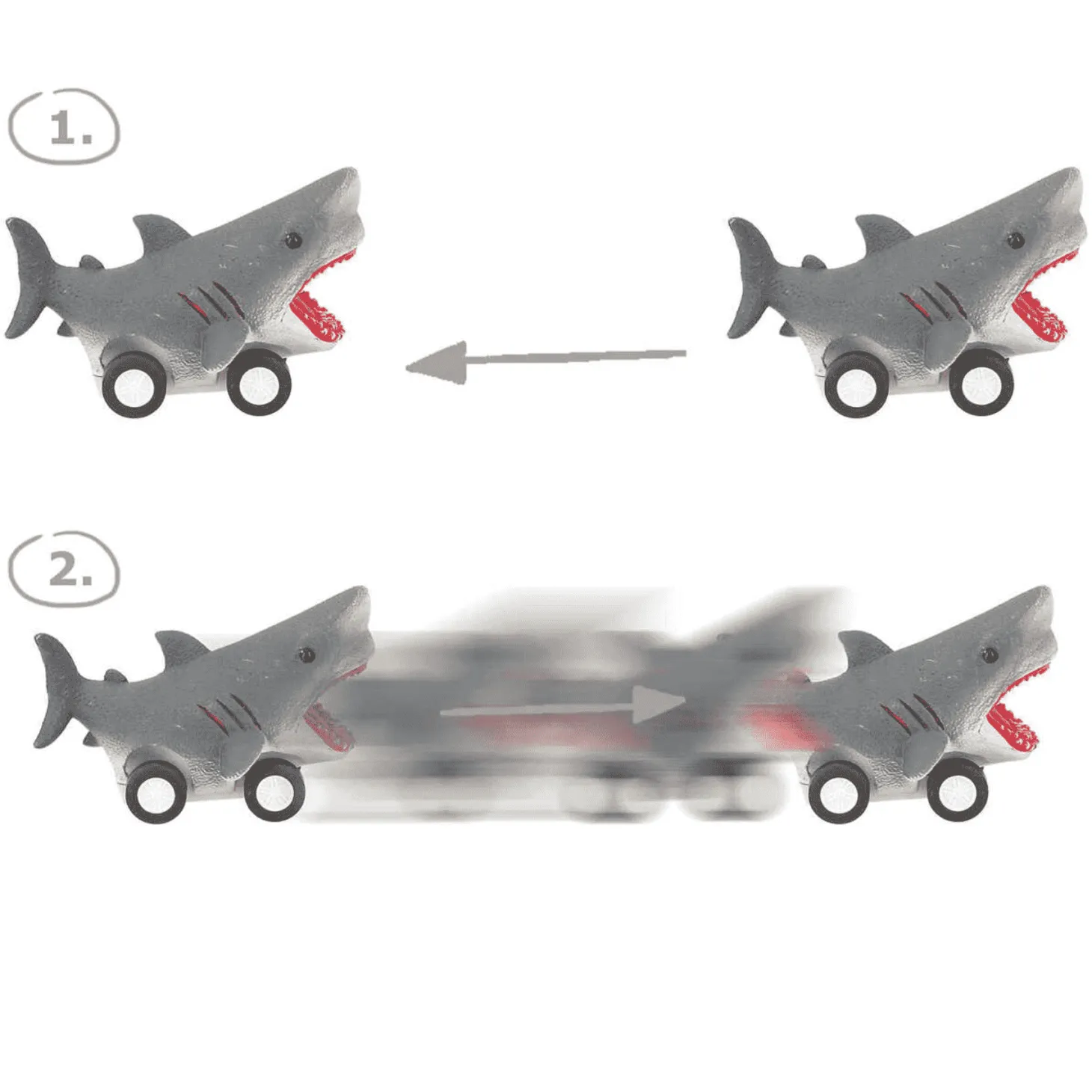 1.

2.