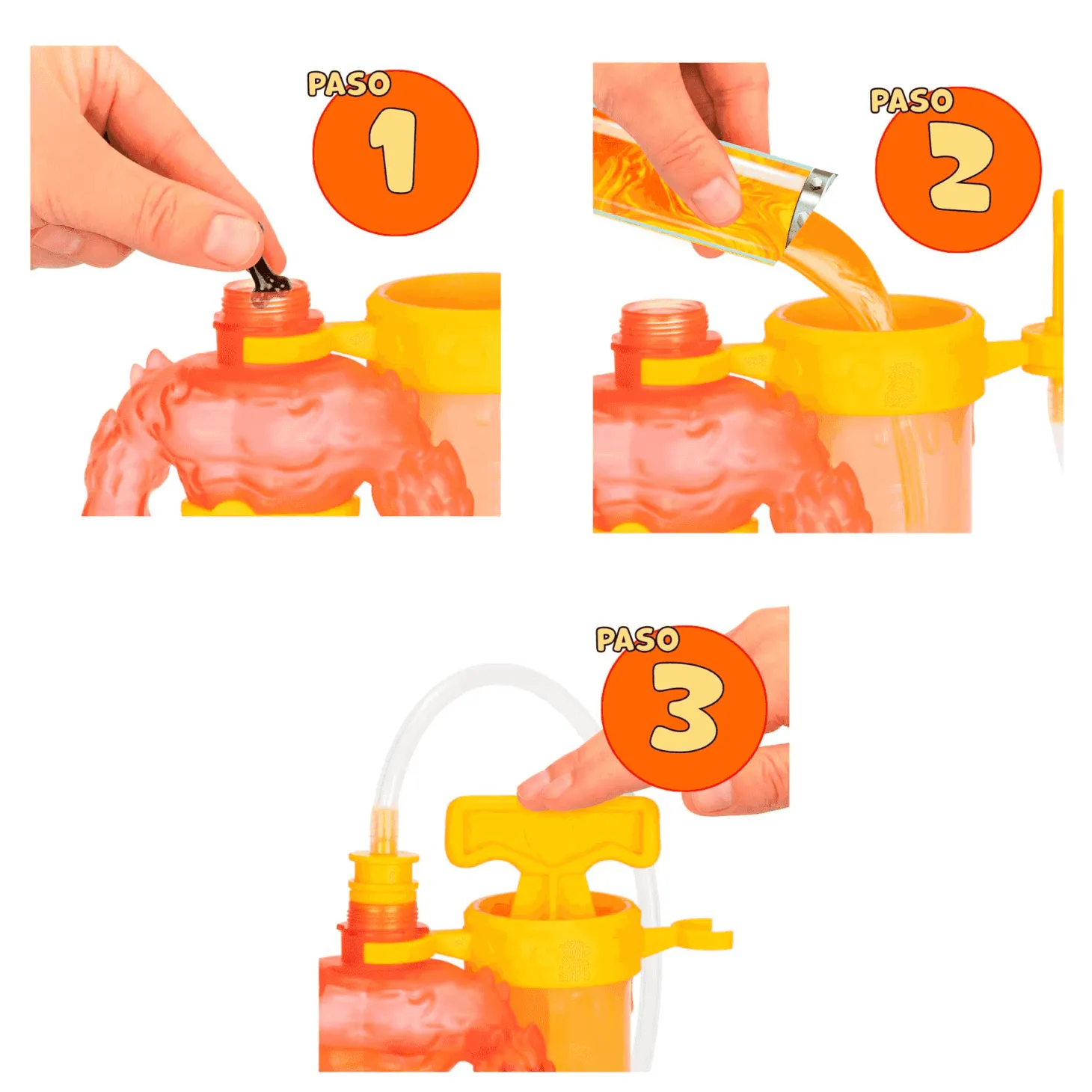 PASO 1

PASO 2

PASO 3