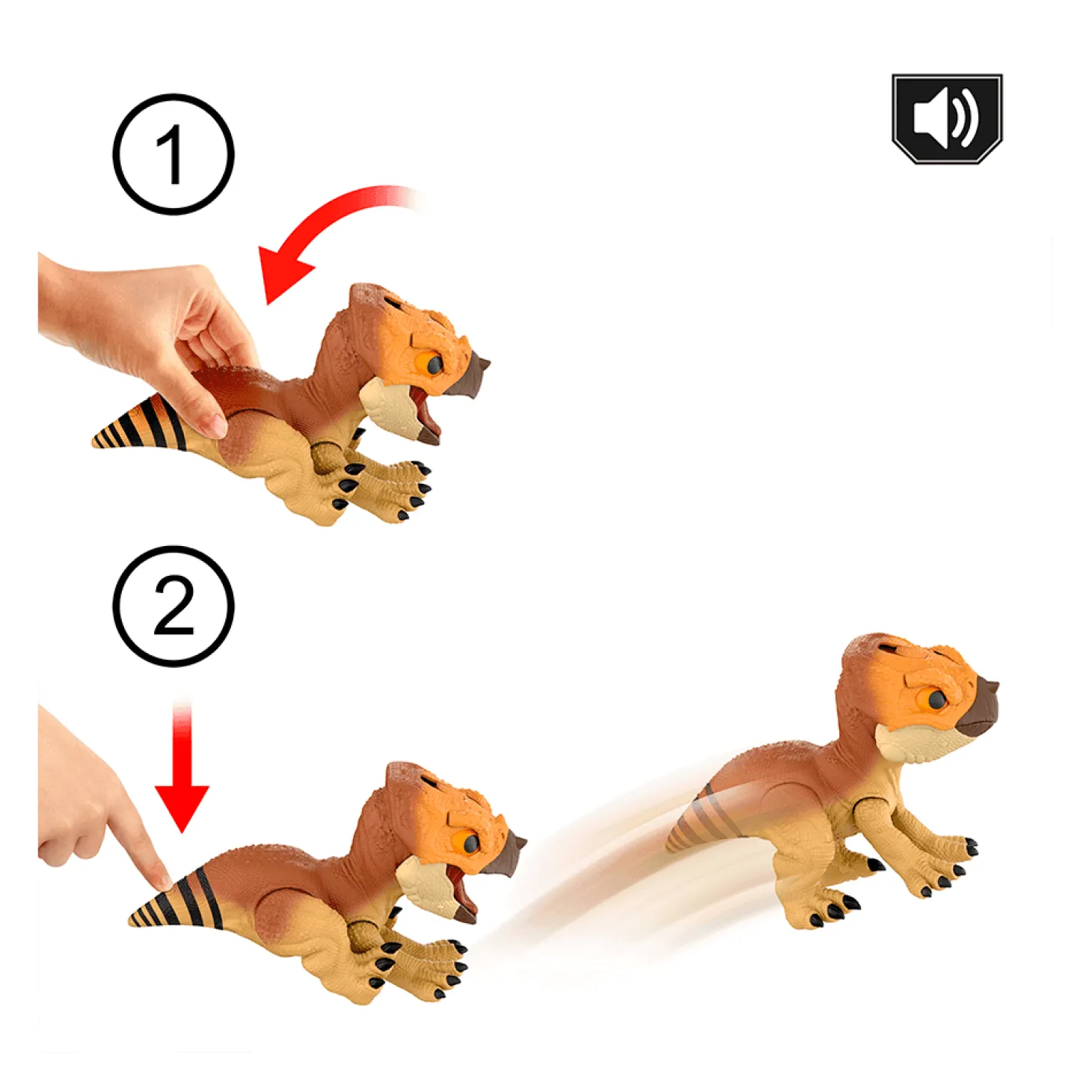 1

2