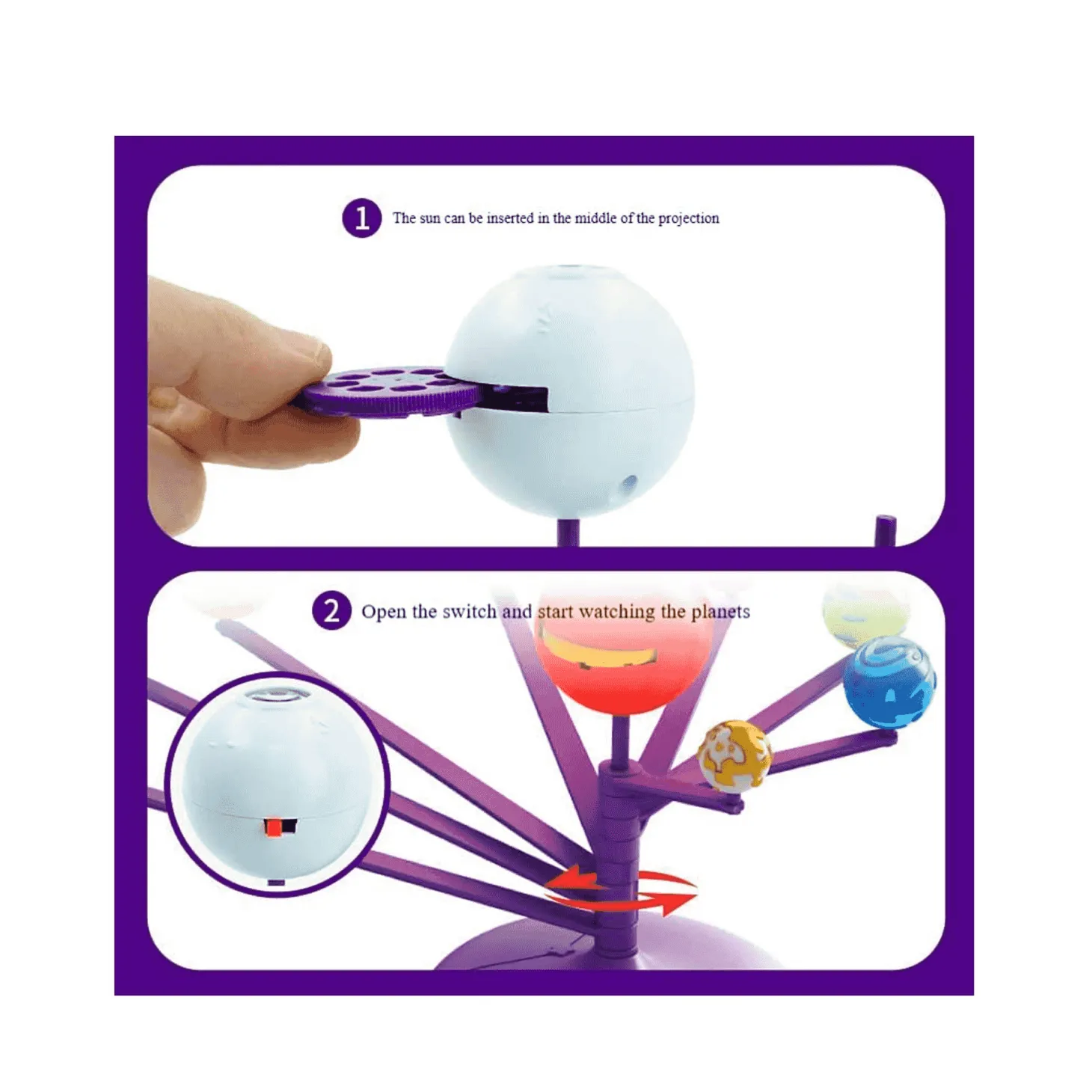 1 The sun can be inserted in the middle of the projection

2 Open the switch and start watching the planets