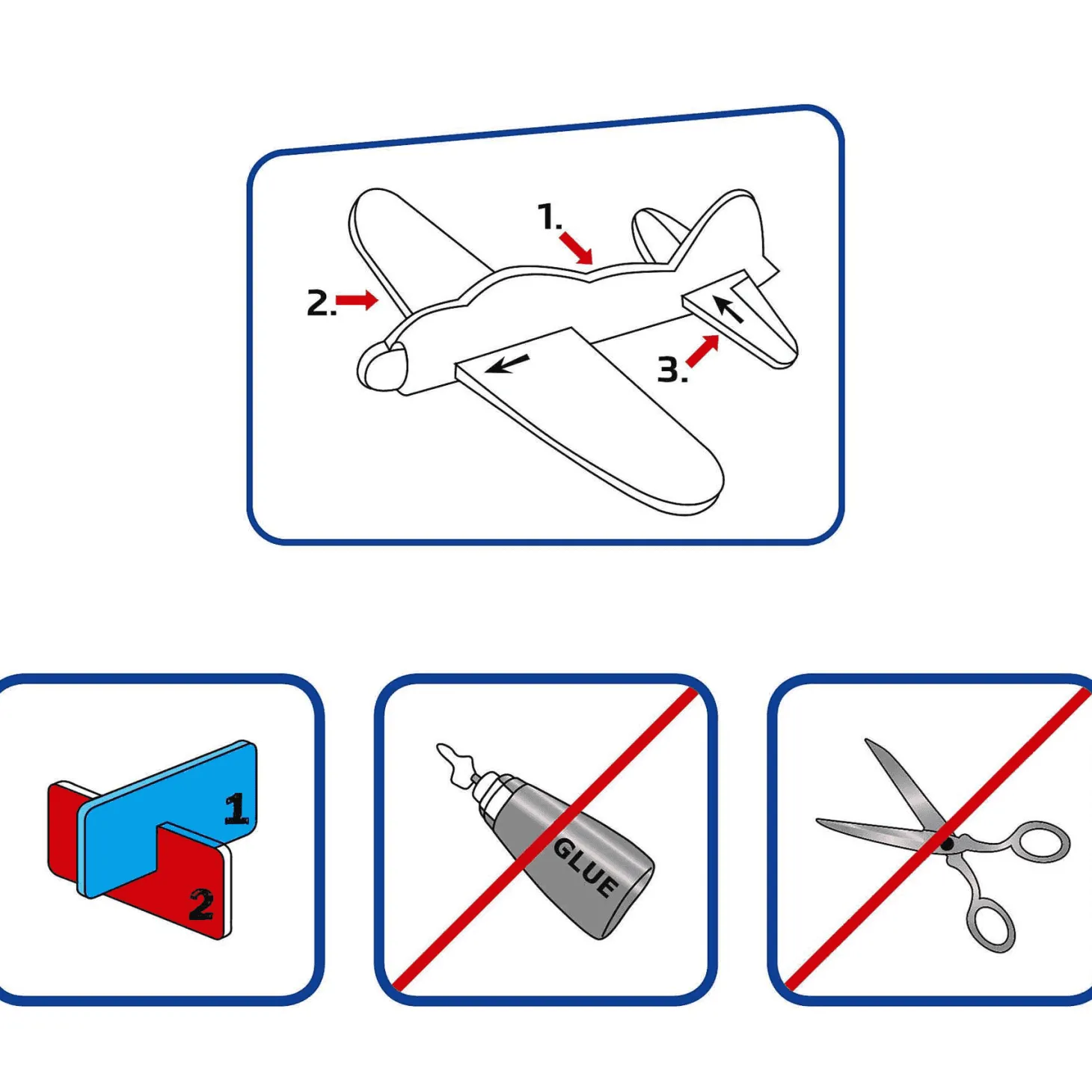 1.
2.
3.

1
2

GLUE